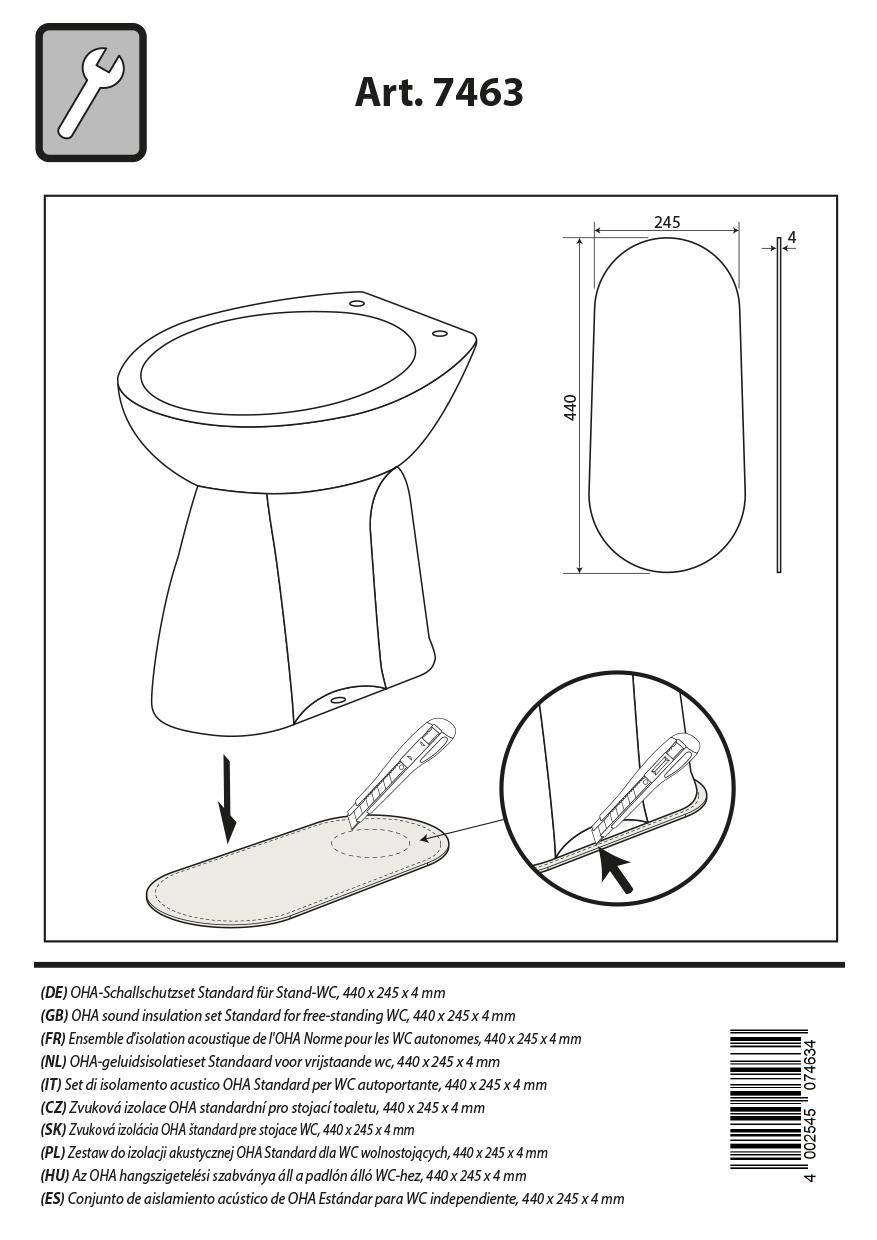 Art. 7463

245

4

440

(DE) OHA-Schallschutzset Standard für Stand-WC, 440 x 245 x 4 mm
(GB) OHA sound insulation set Standard for free-standing WC, 440 x 245 x 4 mm
(FR) Ensemble d'isolation acoustique de l'OHA Norme pour les WC autonomes, 440 x 245 x 4 mm
(NL) OHA-geluidsisolatieset Standaard voor vrijstaande wc, 440 x 245 x 4 mm
(IT) Set di isolamento acustico OHA Standard per WC autoportante, 440 x 245 x 4 mm
(CZ) Zvuková izolace OHA standardní pro stojací toaletu, 440 x 245 x 4 mm
(SK) Zvuková izolácia OHA štandard pre stojace WC, 440 x 245 x 4 mm
(PL) Zestaw do izolacji akustycznej OHA Standard dla WC wolnostojących, 440 x 245 x 4 mm
(HU) Az OHA hangszigetelési szabványa áll a padlón álló WC-hez, 440 x 245 x 4 mm
(ES) Conjunto de aislamiento acústico de OHA Estándar para WC independiente, 440 x 245 x 4 mm

4 002545 074634