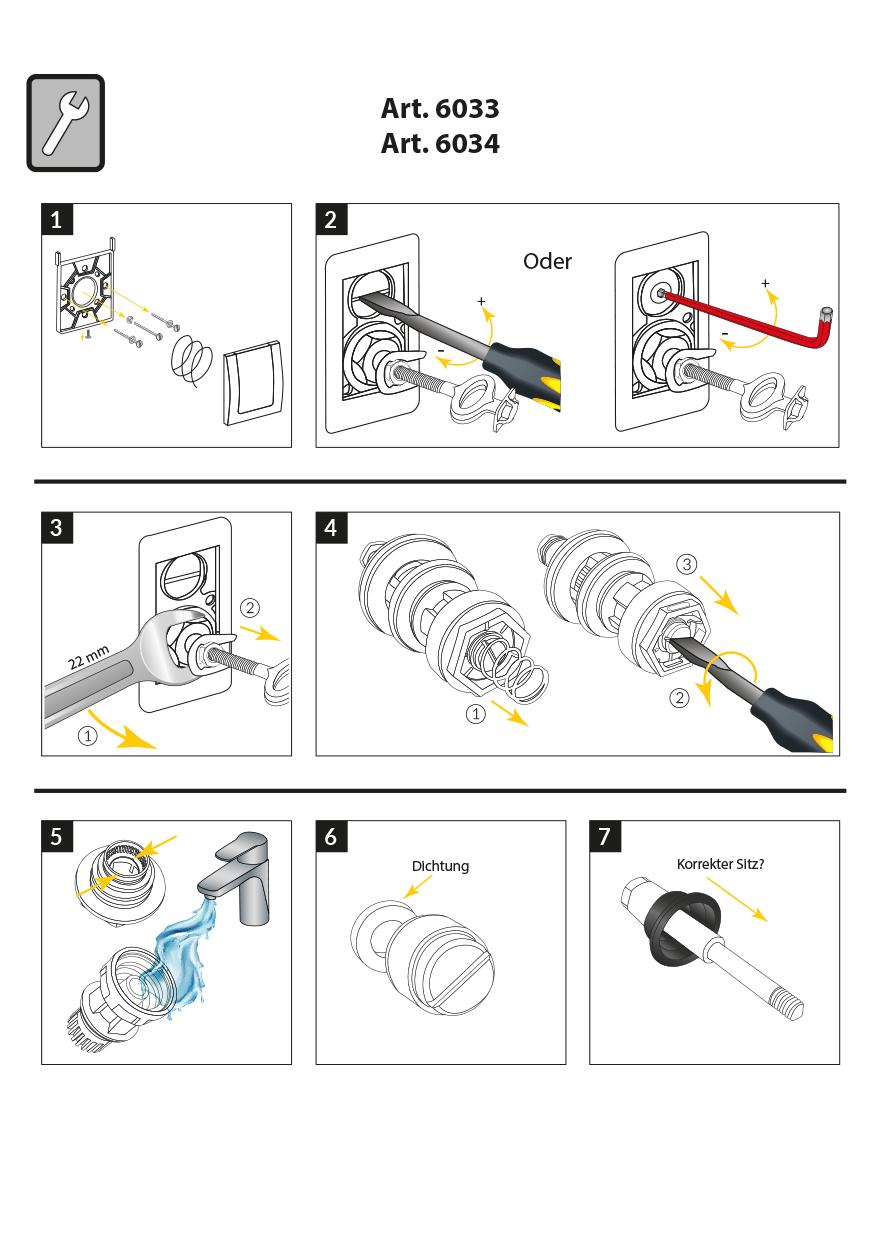 Art. 6033
Art. 6034

1

2

Oder

+

-

+

-

3

22 mm

①

②

4

①

②

③

5

6

Dichtung

7

Korrekter Sitz?