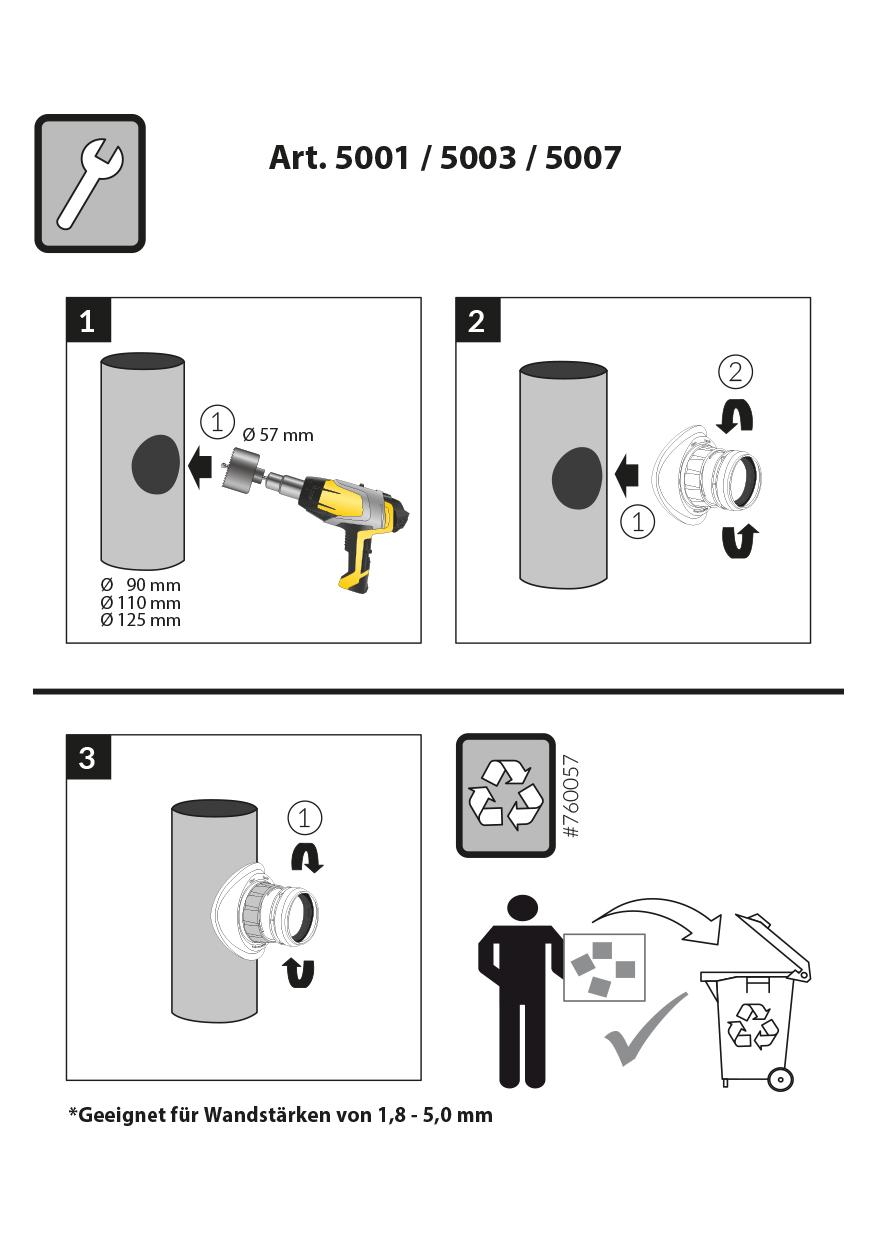 Art. 5001 / 5003 / 5007

1

1 Ø 57 mm

Ø 90 mm
Ø 110 mm
Ø 125 mm

2

2

1

3

1

#760057

*Geeignet für Wandstärken von 1,8 - 5,0 mm