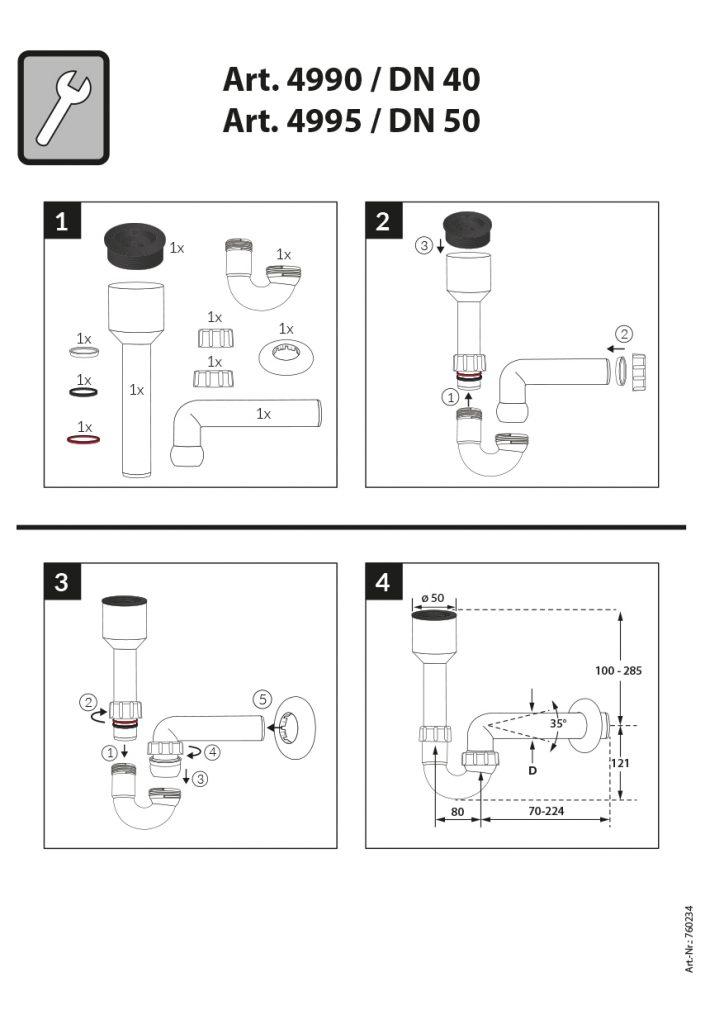 Art. 4990 / DN 40
Art. 4995 / DN 50

1
1x
1x
1x
1x
1x
1x
1x
1x
1x
1x

2
3
2
1

3
2
5
1
4
3

4
ø 50
100 - 285
35°
D
121
80
70-224

Art.-Nr.: 760234