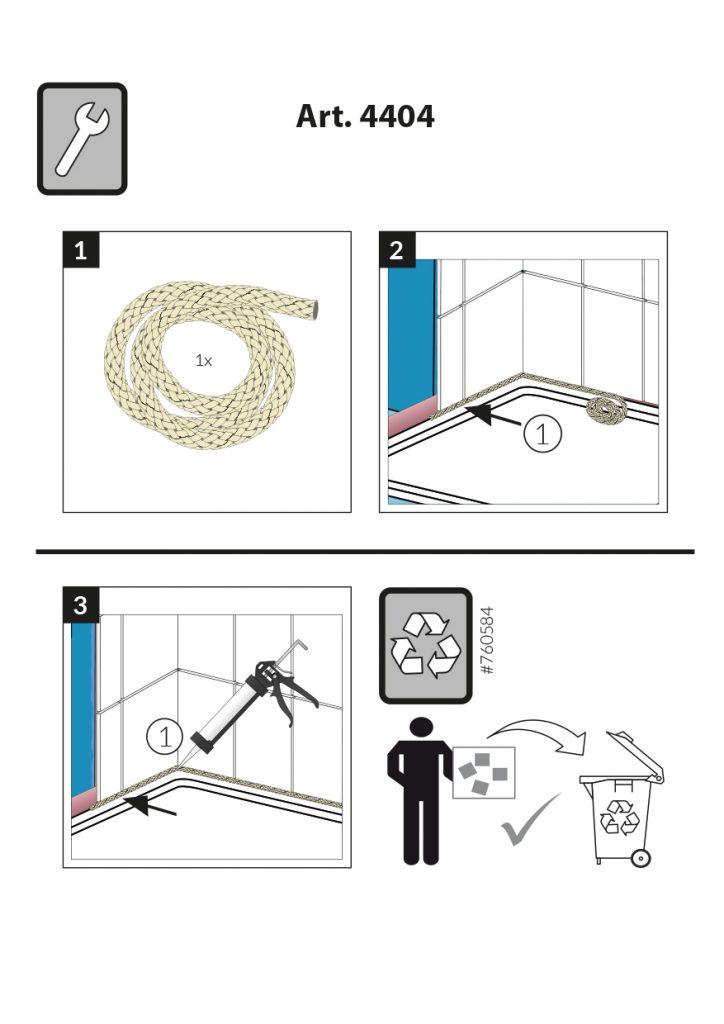 Art. 4404

1

1x

2

1

3

1

#760584