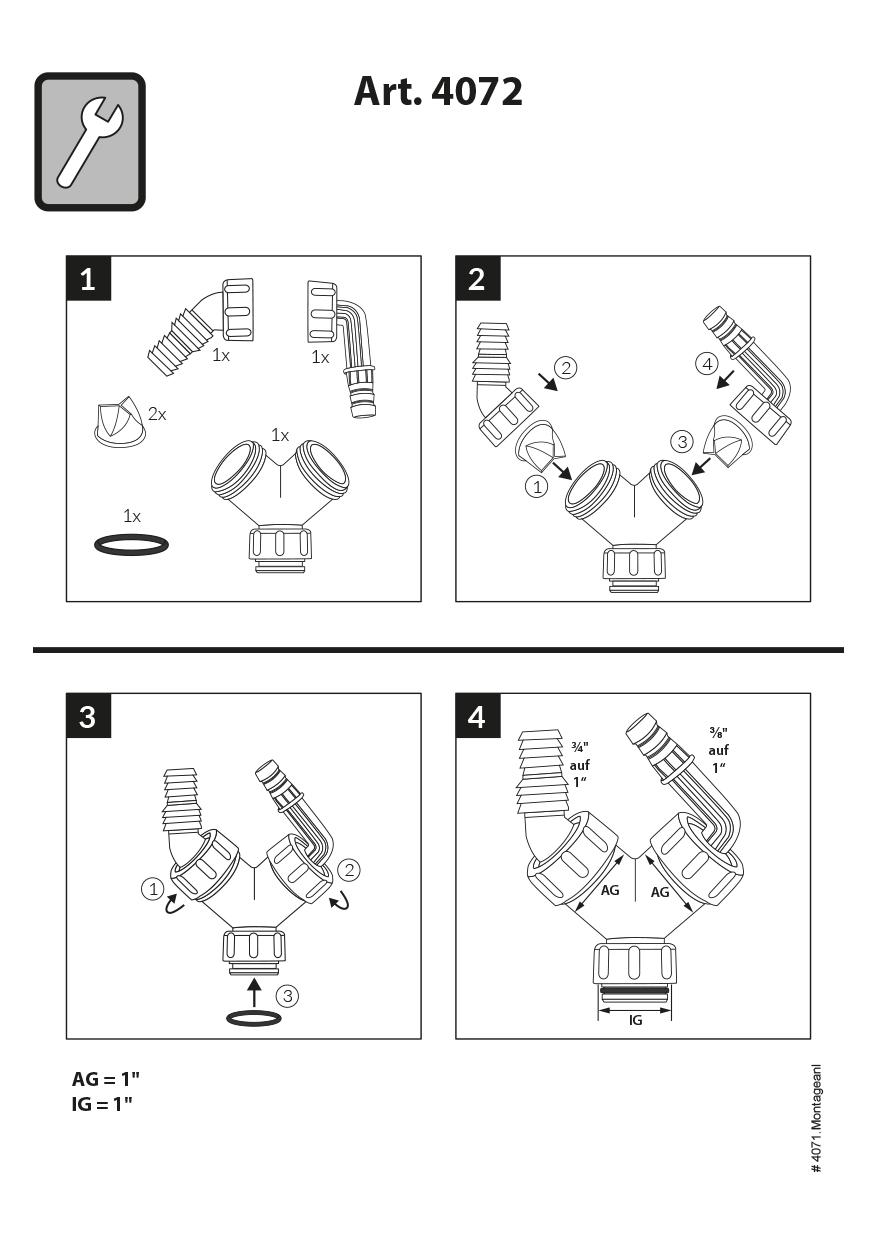 Art. 4072

1

1x

1x

2x

1x

1x

2

2

4

3

1

3

1

2

3

4

¾" auf 1"

⅜" auf 1"

AG

AG

IG

AG = 1"
IG = 1"

# 4071.Montageanl