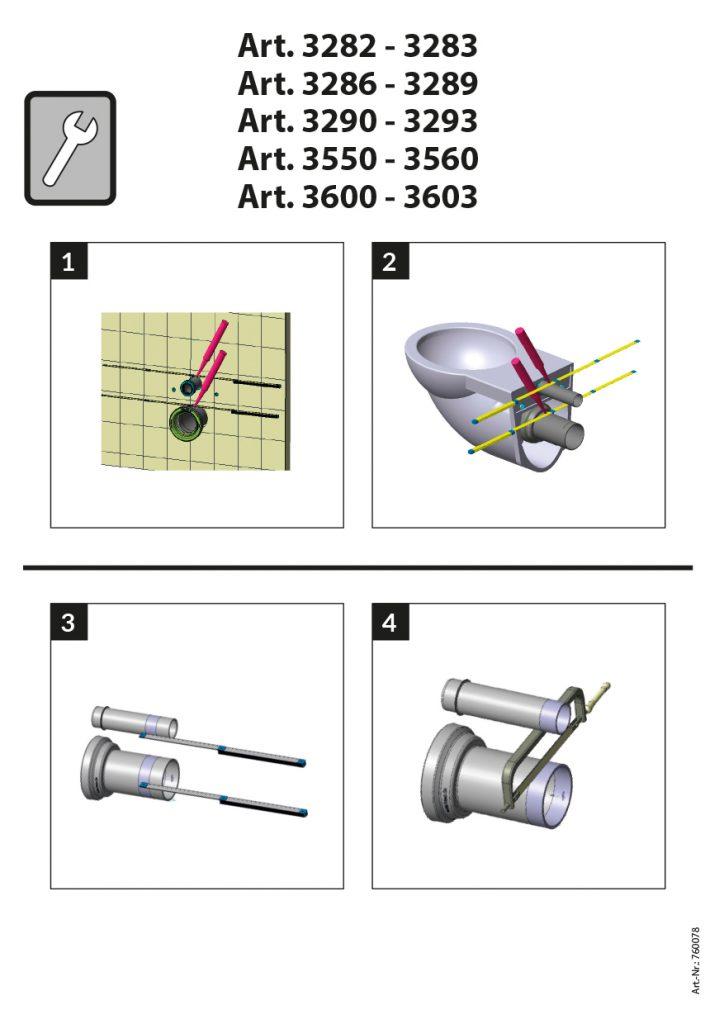 Art. 3282 - 3283
Art. 3286 - 3289
Art. 3290 - 3293
Art. 3550 - 3560
Art. 3600 - 3603

1

2

3

4

Art.-Nr.: 760078