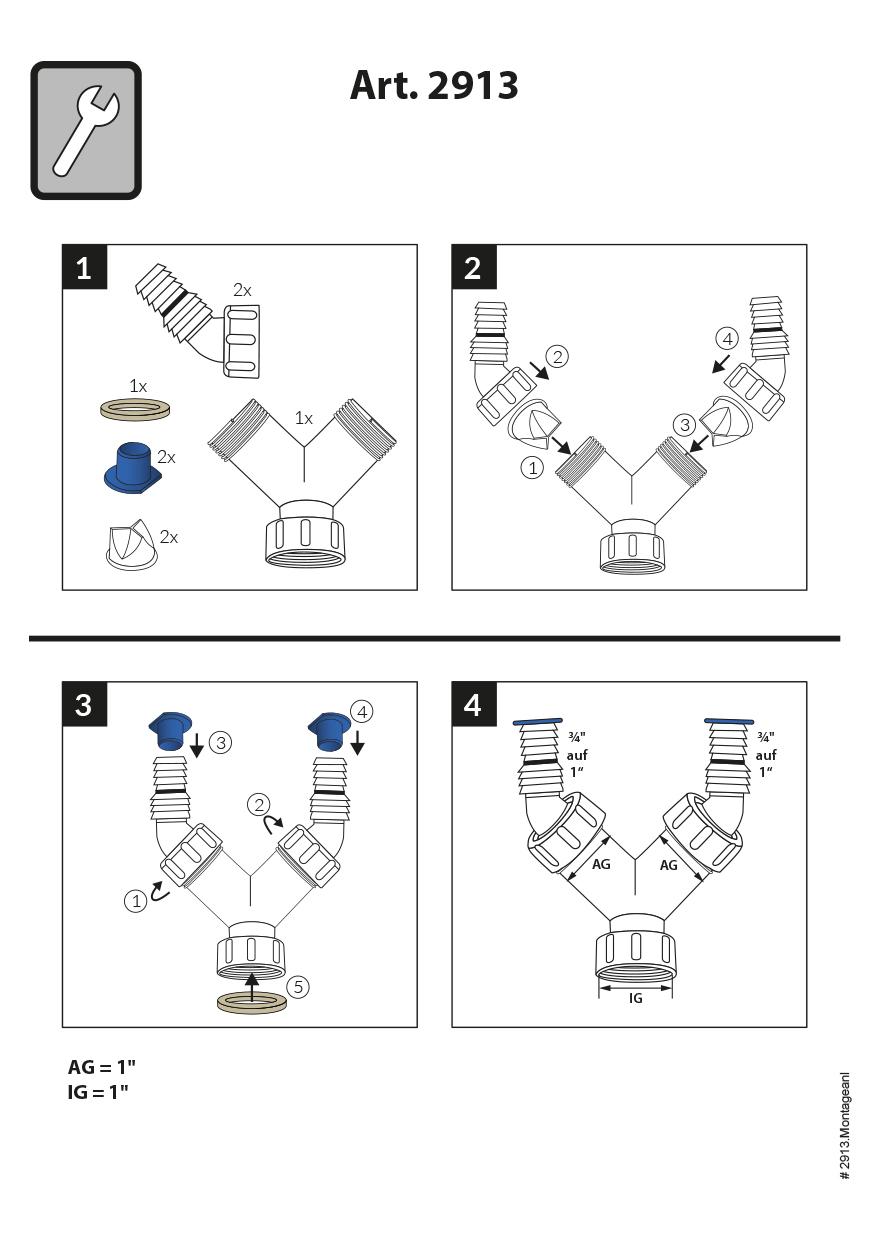 Art. 2913

1

2x

1x

1x

2x

2x

2

2

4

3

1

3

3

4

2

1

5

4

¾"
auf
1"

¾"
auf
1"

AG

AG

IG

AG = 1"
IG = 1"

# 2913.Montageanl